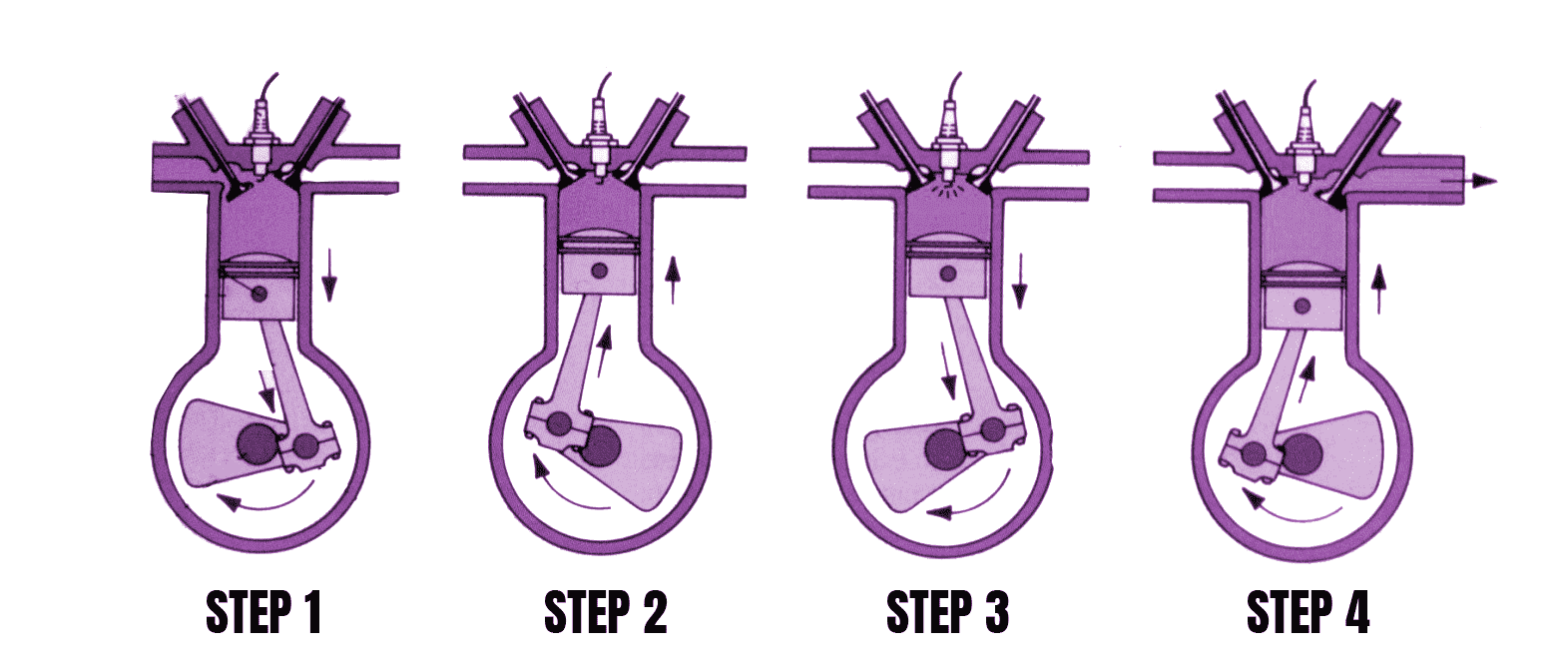 STEP 1

STEP 2

STEP 3

STEP 4